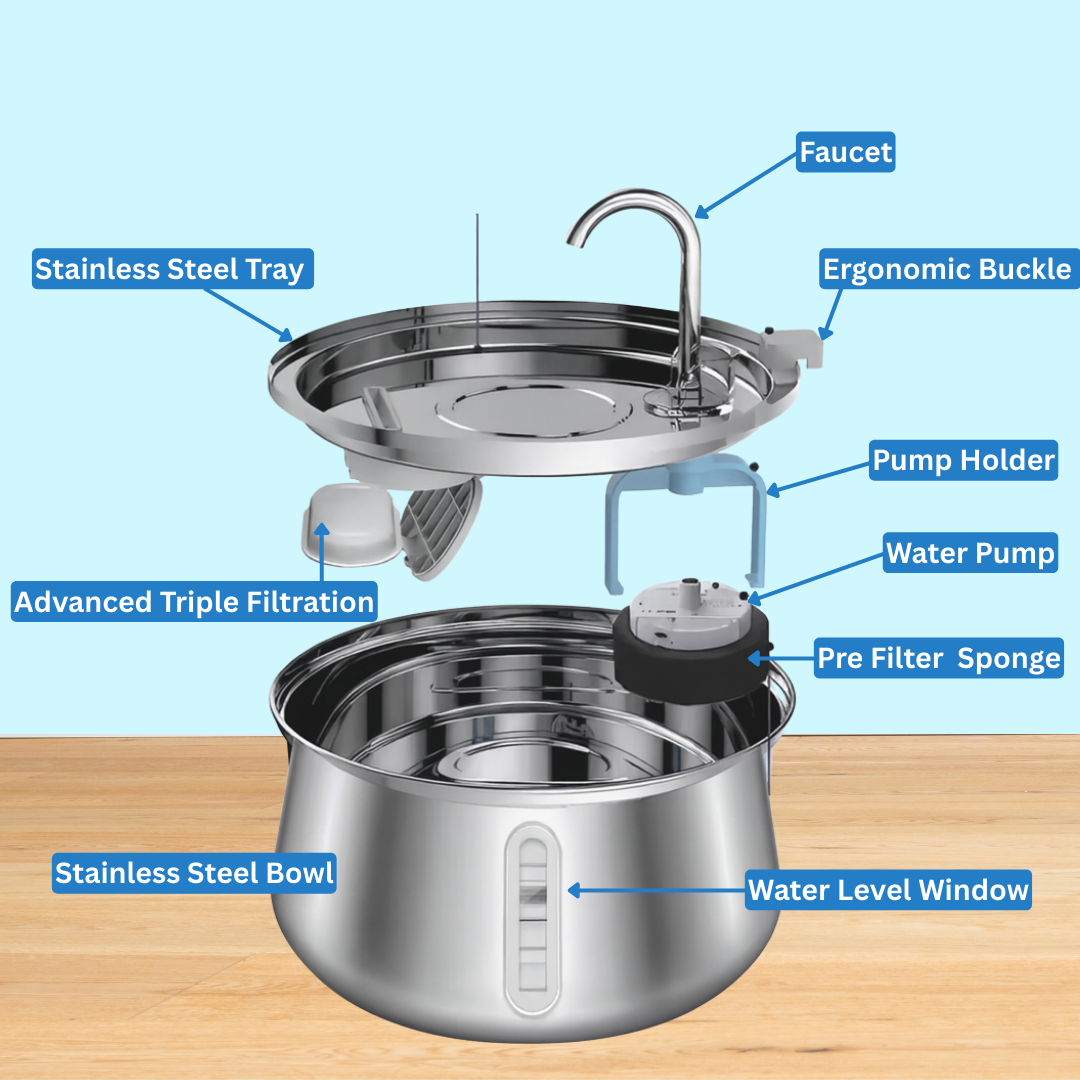 Faucet

Stainless Steel Tray

Ergonomic Buckle

Pump Holder

Water Pump

Advanced Triple Filtration

Pre Filter  Sponge

Stainless Steel Bowl

Water Level Window