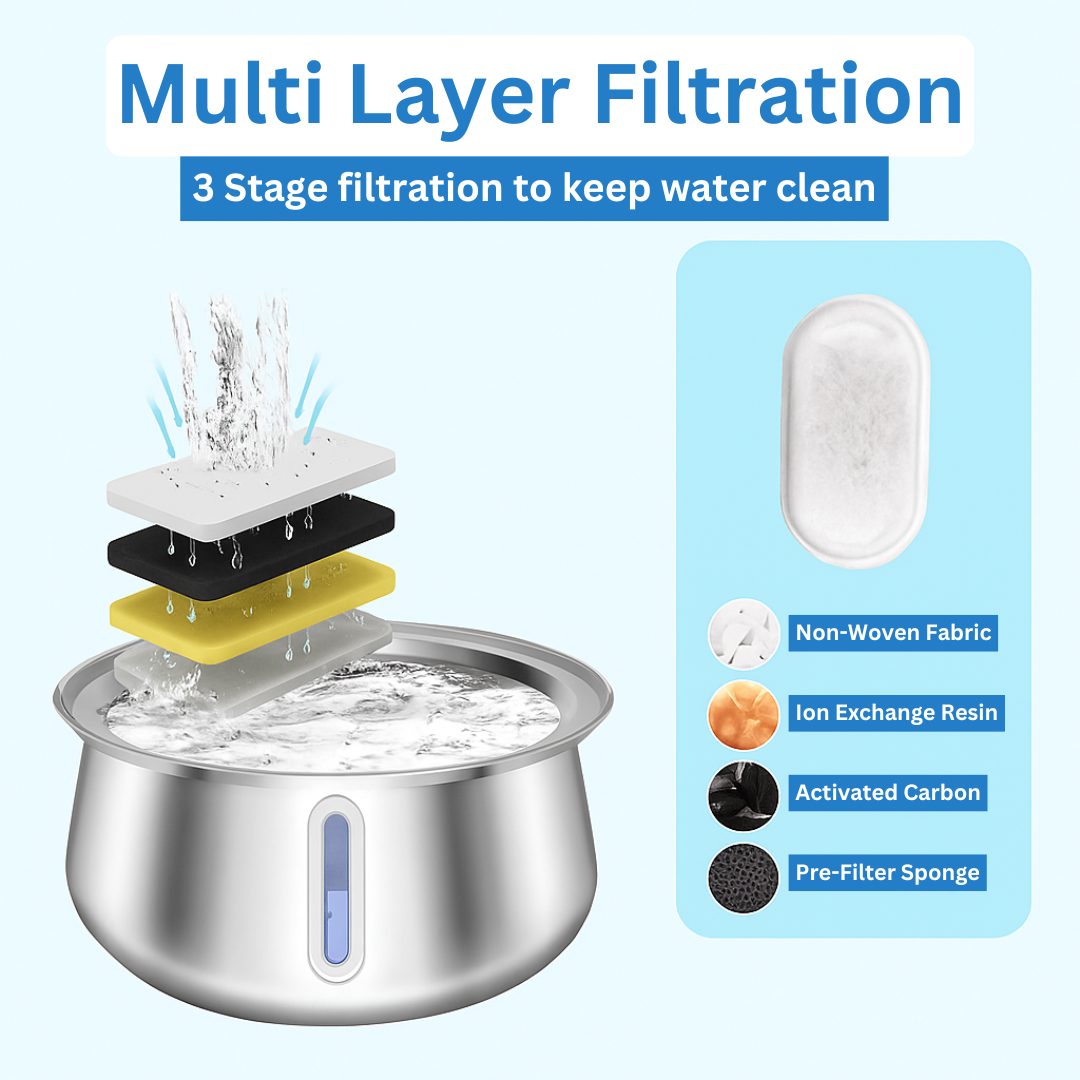 Multi Layer Filtration

3 Stage filtration to keep water clean

Non-Woven Fabric

Ion Exchange Resin

Activated Carbon

Pre-Filter Sponge